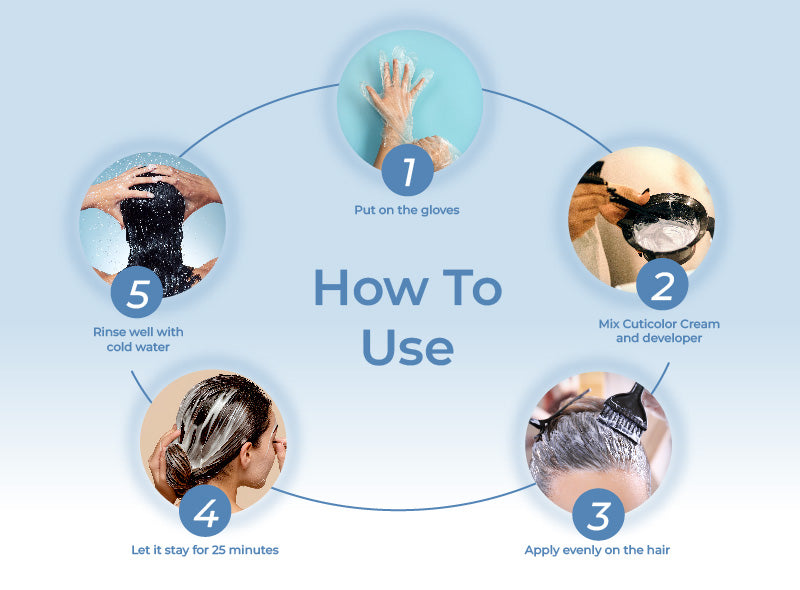 How To Use

1
Put on the gloves

2
Mix Cuticolor Cream and developer

3
Apply evenly on the hair

4
Let it stay for 25 minutes

5
Rinse well with cold water